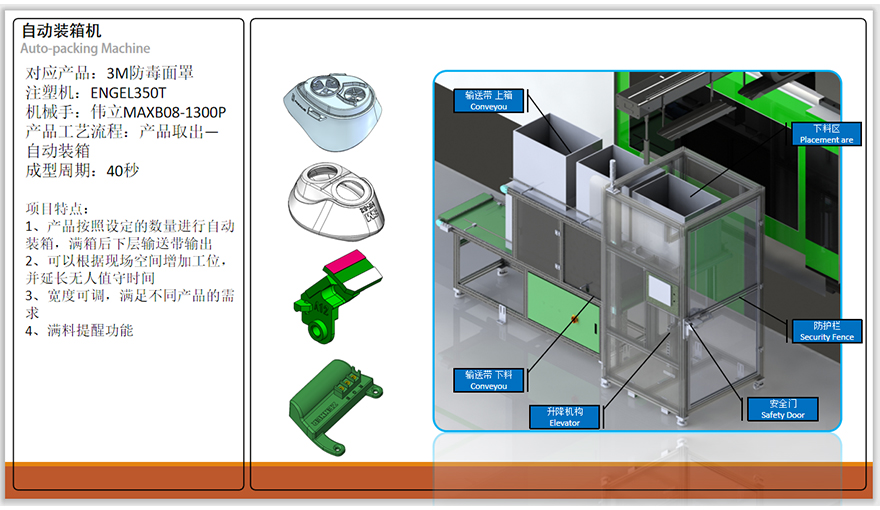 自动装箱机
Auto-packing Machine

对应产品：3M防毒面罩
注塑机：ENGEL350T
机械手：伟立MAXB08-1300P
产品工艺流程：产品取出—自动装箱
成型周期：40秒

项目特点：
1、产品按照设定的数量进行自动装箱，满箱后下层输送带输出
2、可以根据现场空间增加工位，并延长无人值守时间
3、宽度可调，满足不同产品的需求
4、满料提醒功能

输送带 上箱
Conveyou

下料区
Placement are

防护栏
Security Fence

输送带 下料
Conveyou

升降机构
Elevator

安全门
Safety Door